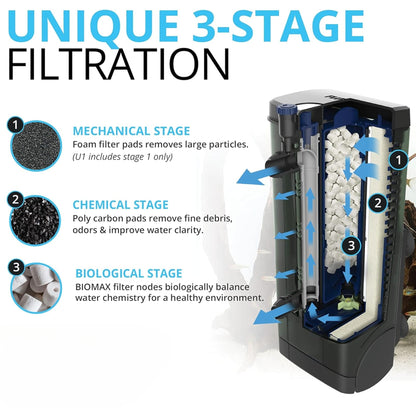 UNIQUE 3-STAGE FILTRATION

1

MECHANICAL STAGE
Foam filter pads removes large particles.
(U1 includes stage 1 only)

2

CHEMICAL STAGE
Poly carbon pads remove fine debris, odors & improve water clarity.

3

BIOLOGICAL STAGE
BIOMAX filter nodes biologically balance water chemistry for a healthy environment.

1

2

3