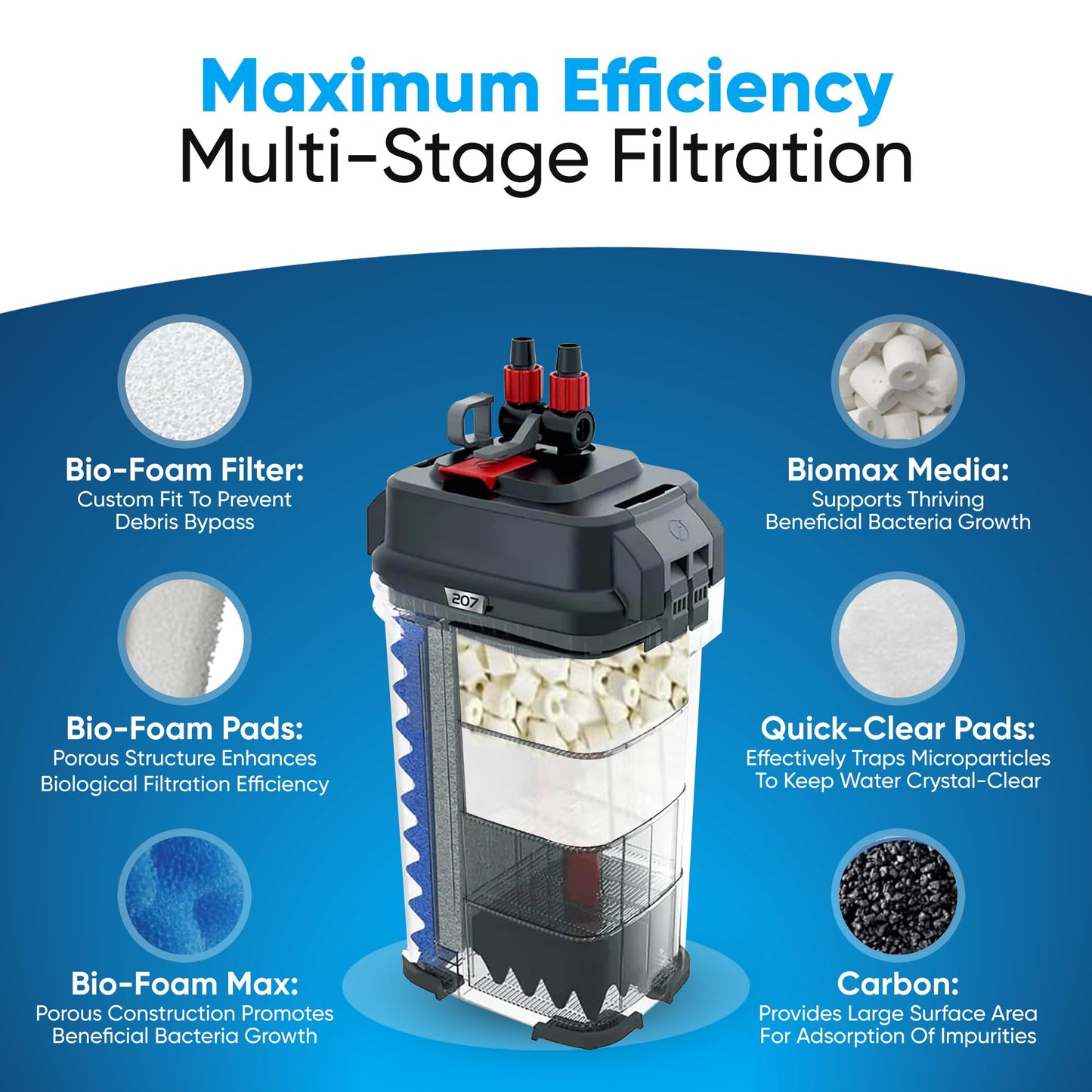 Maximum Efficiency
Multi-Stage Filtration

Bio-Foam Filter:
Custom Fit To Prevent Debris Bypass

Bio-Foam Pads:
Porous Structure Enhances Biological Filtration Efficiency

Bio-Foam Max:
Porous Construction Promotes Beneficial Bacteria Growth

207

Biomax Media:
Supports Thriving Beneficial Bacteria Growth

Quick-Clear Pads:
Effectively Traps Microparticles To Keep Water Crystal-Clear

Carbon:
Provides Large Surface Area For Adsorption Of Impurities