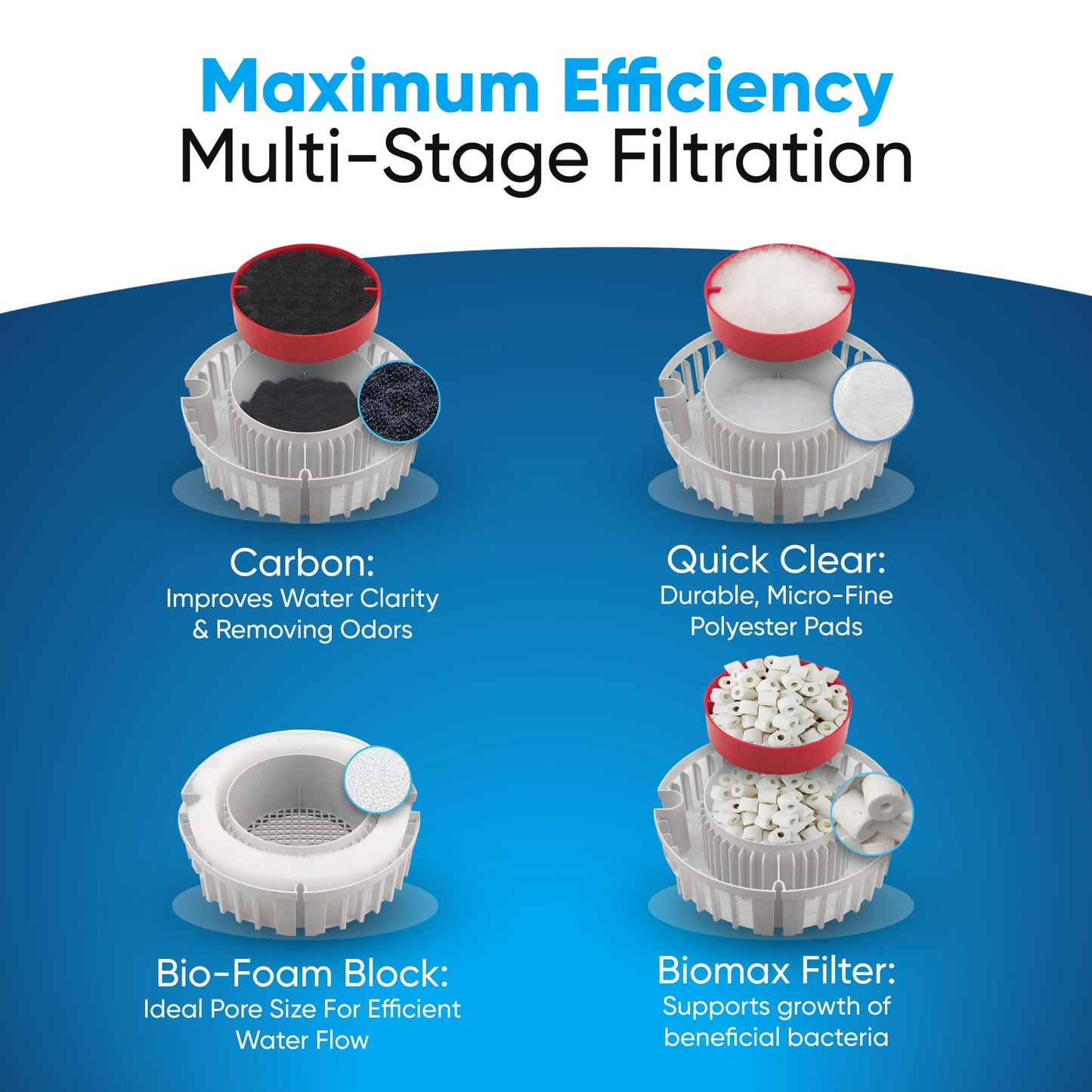 Maximum Efficiency
Multi-Stage Filtration

Carbon:
Improves Water Clarity & Removing Odors

Quick Clear:
Durable, Micro-Fine Polyester Pads

Bio-Foam Block:
Ideal Pore Size For Efficient Water Flow

Biomax Filter:
Supports growth of beneficial bacteria