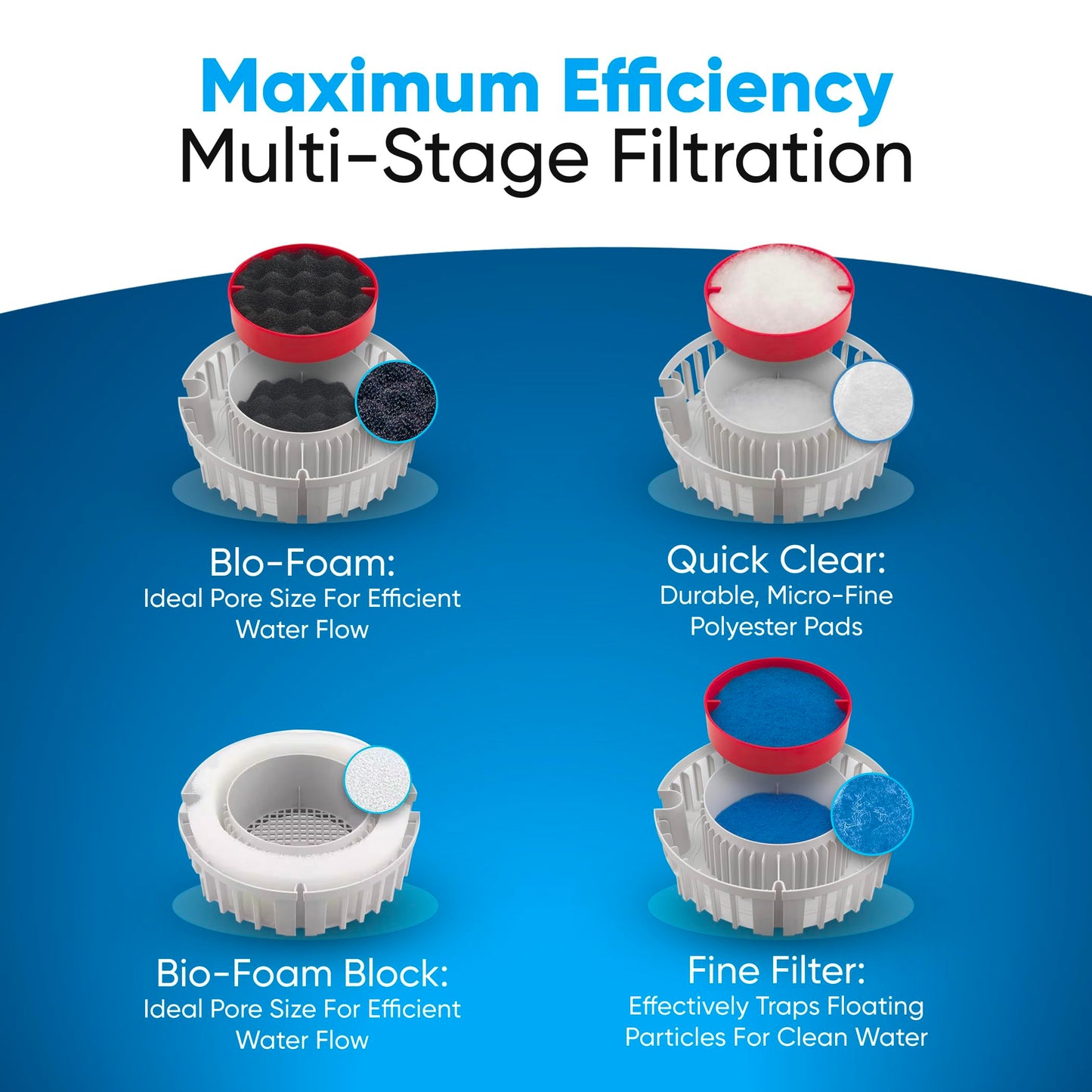 Maximum Efficiency
Multi-Stage Filtration

Blo-Foam:
Ideal Pore Size For Efficient Water Flow

Quick Clear:
Durable, Micro-Fine Polyester Pads

Bio-Foam Block:
Ideal Pore Size For Efficient Water Flow

Fine Filter:
Effectively Traps Floating Particles For Clean Water