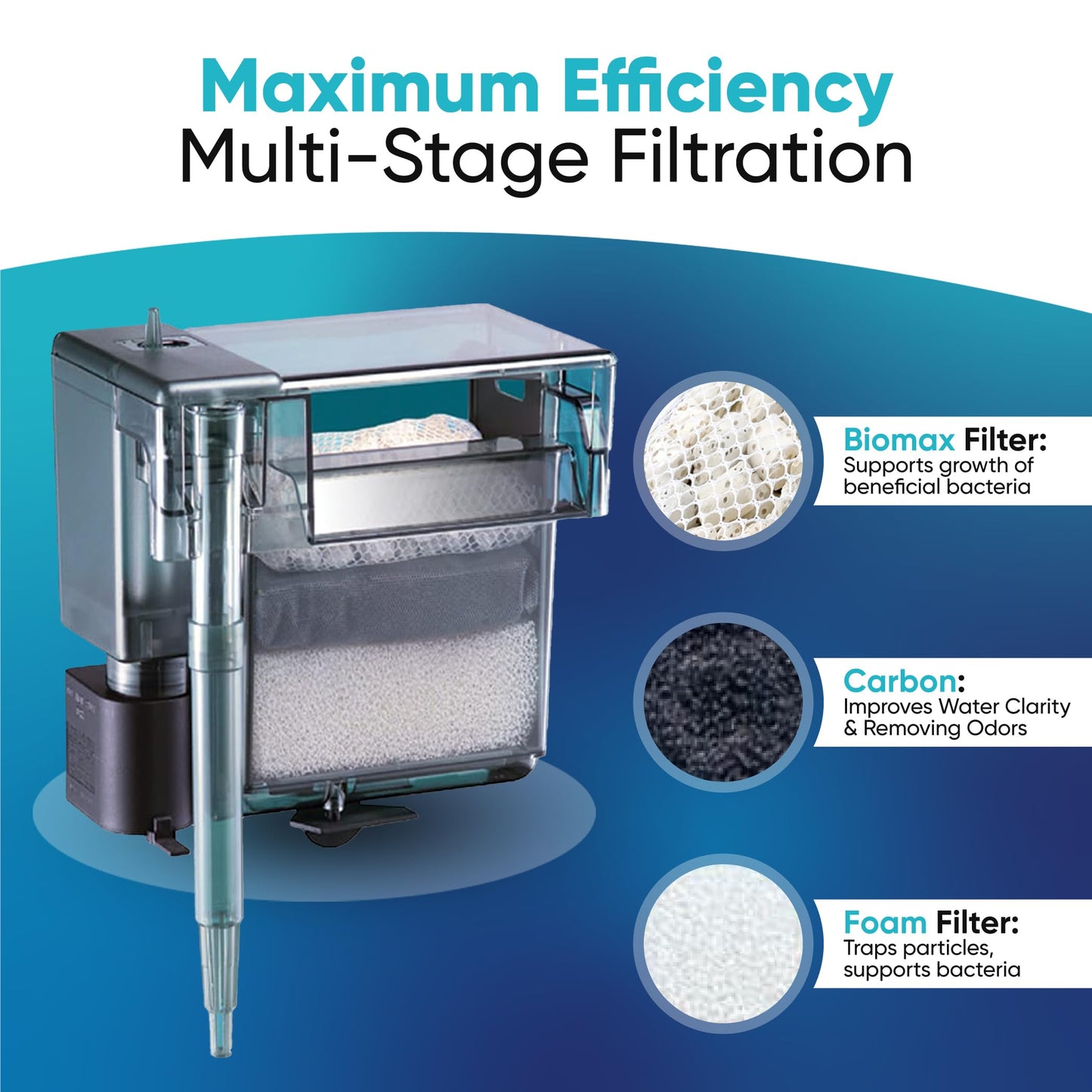 Maximum Efficiency
Multi-Stage Filtration

Biomax Filter:
Supports growth of beneficial bacteria

Carbon:
Improves Water Clarity & Removing Odors

Foam Filter:
Traps particles, supports bacteria